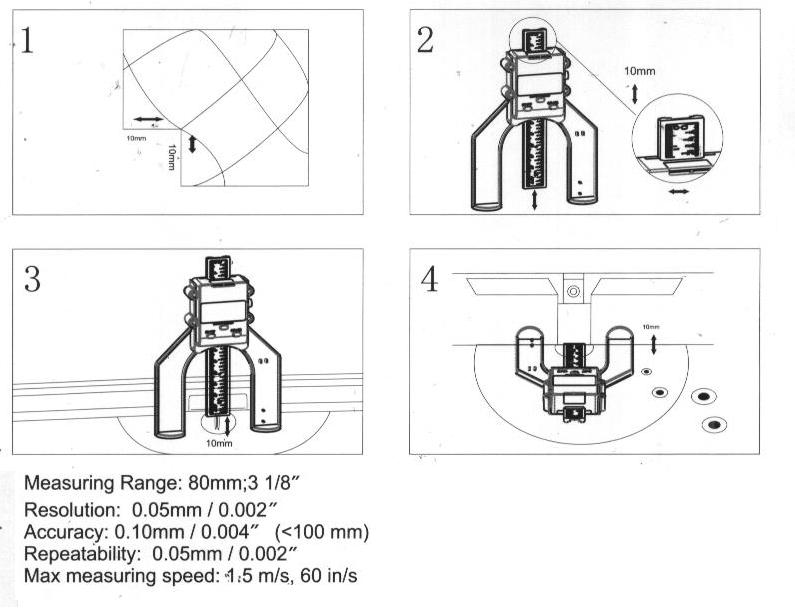 1

10mm

10mm

2

10mm

3

10mm

4

10mm

Measuring Range: 80mm;3 1/8″
Resolution: 0.05mm / 0.002″
Accuracy: 0.10mm / 0.004″ (<100 mm)
Repeatability: 0.05mm / 0.002″
Max measuring speed: 1.5 m/s, 60 in/s